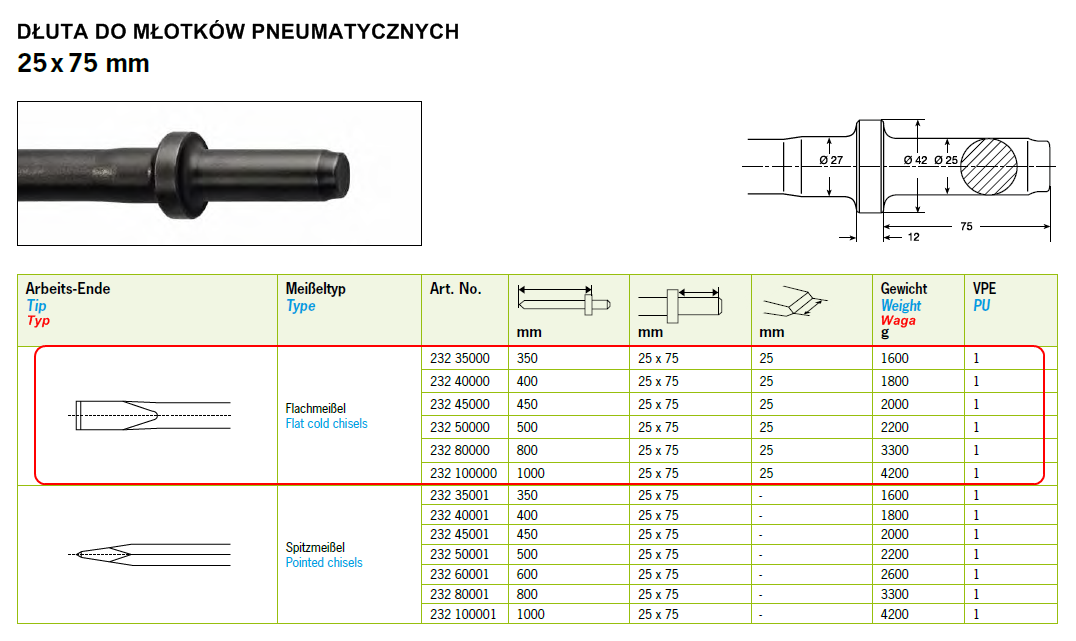 DŁUTA DO MŁOTKÓW PNEUMATYCZNYCH
25 x 75 mm

Ø 27
Ø 42
Ø 25
12
75

| Arbeits-Ende Tip Typ | Meißeltyp Type | Art. No. | mm | mm | mm | Gewicht Weight Waga g | VPE PU |
|---|---|---|---|---|---|---|---|
| | Flachmeißel Flat cold chisels | 232 35000 | 350 | 25 x 75 | 25 | 1600 | 1 |
| | | 232 40000 | 400 | 25 x 75 | 25 | 1800 | 1 |
| | | 232 45000 | 450 | 25 x 75 | 25 | 2000 | 1 |
| | | 232 50000 | 500 | 25 x 75 | 25 | 2200 | 1 |
| | | 232 80000 | 800 | 25 x 75 | 25 | 3300 | 1 |
| | | 232 100000 | 1000 | 25 x 75 | 25 | 4200 | 1 |
| | Spitzmeißel Pointed chisels | 232 35001 | 350 | 25 x 75 | - | 1600 | 1 |
| | | 232 40001 | 400 | 25 x 75 | - | 1800 | 1 |
| | | 232 45001 | 450 | 25 x 75 | - | 2000 | 1 |
| | | 232 50001 | 500 | 25 x 75 | - | 2200 | 1 |
| | | 232 60001 | 600 | 25 x 75 | - | 2600 | 1 |
| | | 232 80001 | 800 | 25 x 75 | - | 3300 | 1 |
| | | 232 100001 | 1000 | 25 x 75 | - | 4200 | 1 |