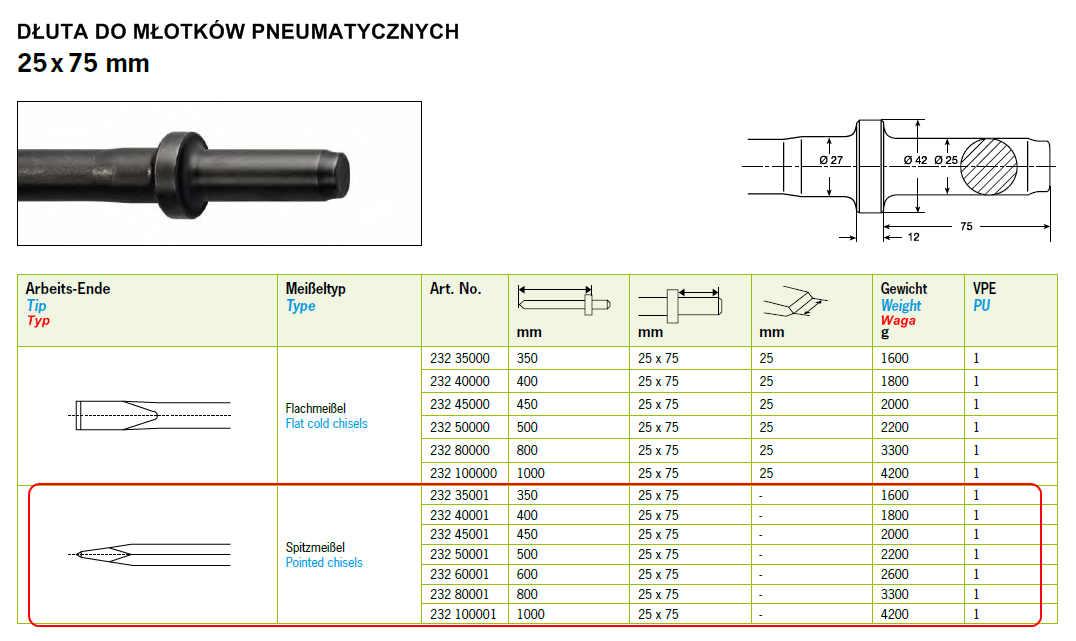 DŁUTA DO MŁOTKÓW PNEUMATYCZNYCH
25 x 75 mm

Ø 27
Ø 42
Ø 25
12
75

| Arbeits-Ende Tip Typ | Meißeltyp Type | Art. No. | mm | mm | mm | Gewicht Weight Waga g | VPE PU |
|---|---|---|---|---|---|---|---|
| | Flachmeißel Flat cold chisels | 232 35000 | 350 | 25 x 75 | 25 | 1600 | 1 |
| | | 232 40000 | 400 | 25 x 75 | 25 | 1800 | 1 |
| | | 232 45000 | 450 | 25 x 75 | 25 | 2000 | 1 |
| | | 232 50000 | 500 | 25 x 75 | 25 | 2200 | 1 |
| | | 232 80000 | 800 | 25 x 75 | 25 | 3300 | 1 |
| | | 232 100000 | 1000 | 25 x 75 | 25 | 4200 | 1 |
| | Spitzmeißel Pointed chisels | 232 35001 | 350 | 25 x 75 | - | 1600 | 1 |
| | | 232 40001 | 400 | 25 x 75 | - | 1800 | 1 |
| | | 232 45001 | 450 | 25 x 75 | - | 2000 | 1 |
| | | 232 50001 | 500 | 25 x 75 | - | 2200 | 1 |
| | | 232 60001 | 600 | 25 x 75 | - | 2600 | 1 |
| | | 232 80001 | 800 | 25 x 75 | - | 3300 | 1 |
| | | 232 100001 | 1000 | 25 x 75 | - | 4200 | 1 |